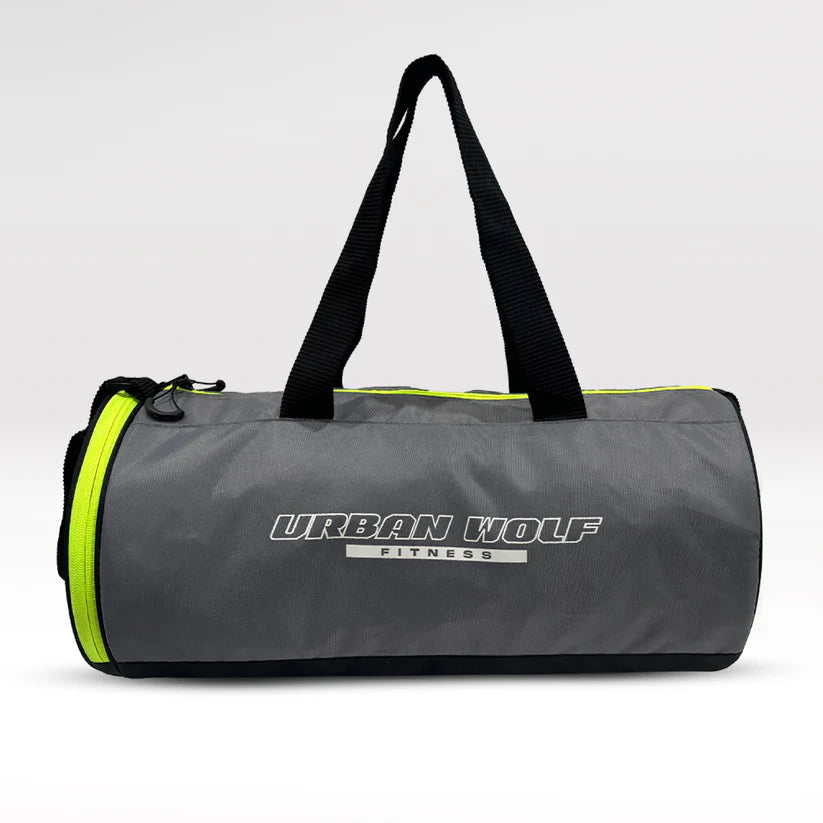 URBAN WOLF
FITNESS