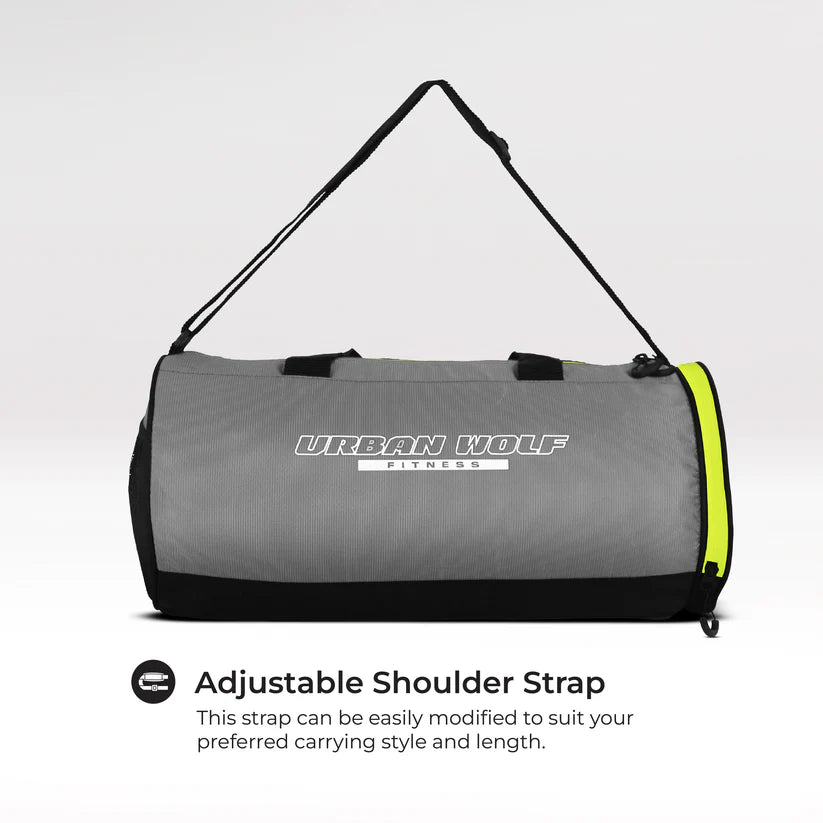 URBAN WOLF
FITNESS

Adjustable Shoulder Strap

This strap can be easily modified to suit your preferred carrying style and length.