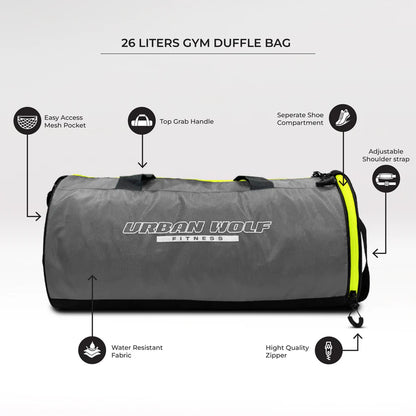 26 LITERS GYM DUFFLE BAG

Easy Access Mesh Pocket

Top Grab Handle

Seperate Shoe Compartment

Adjustable Shoulder strap

URBAN WOLF
FITNESS

Water Resistant Fabric

Hight Quality Zipper