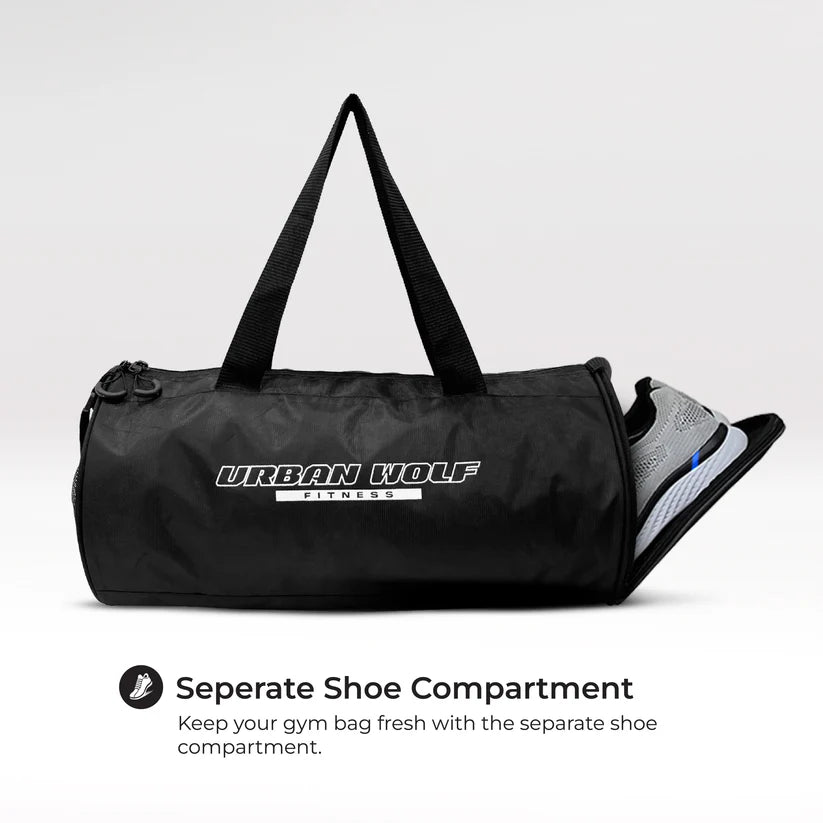 URBAN WOLF
FITNESS

Seperate Shoe Compartment
Keep your gym bag fresh with the separate shoe compartment.