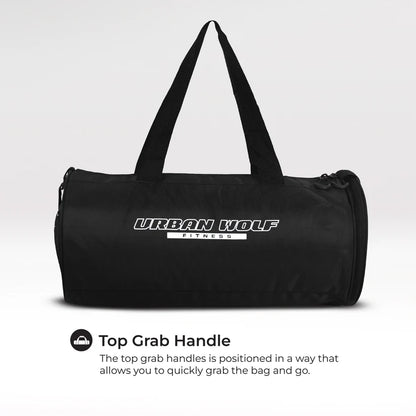 URBAN WOLF
FITNESS

Top Grab Handle
The top grab handles is positioned in a way that allows you to quickly grab the bag and go.