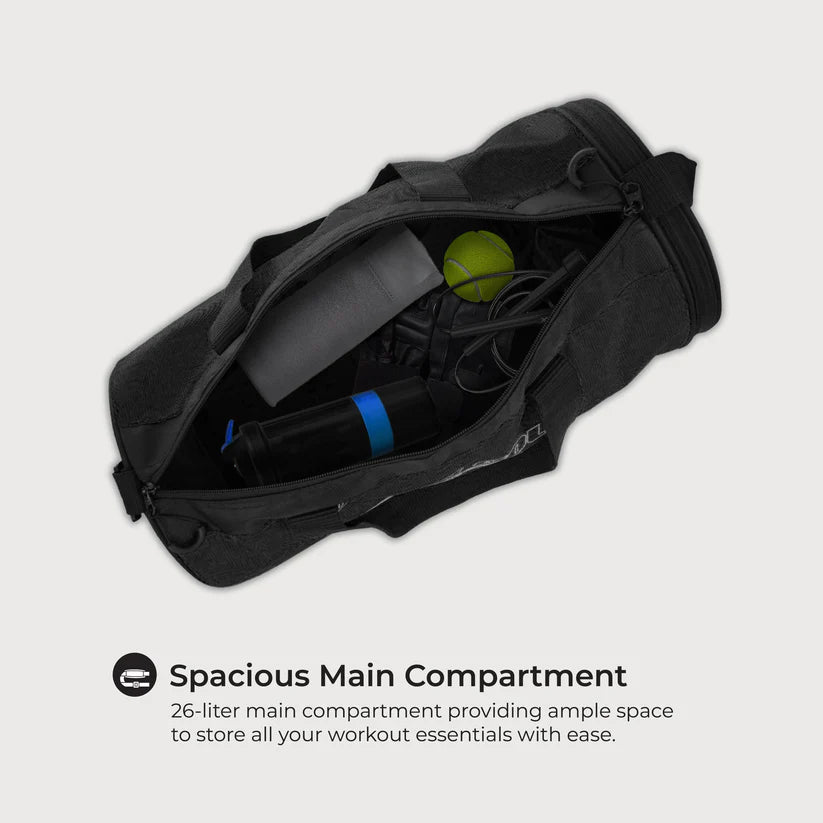 Spacious Main Compartment
26-liter main compartment providing ample space to store all your workout essentials with ease.