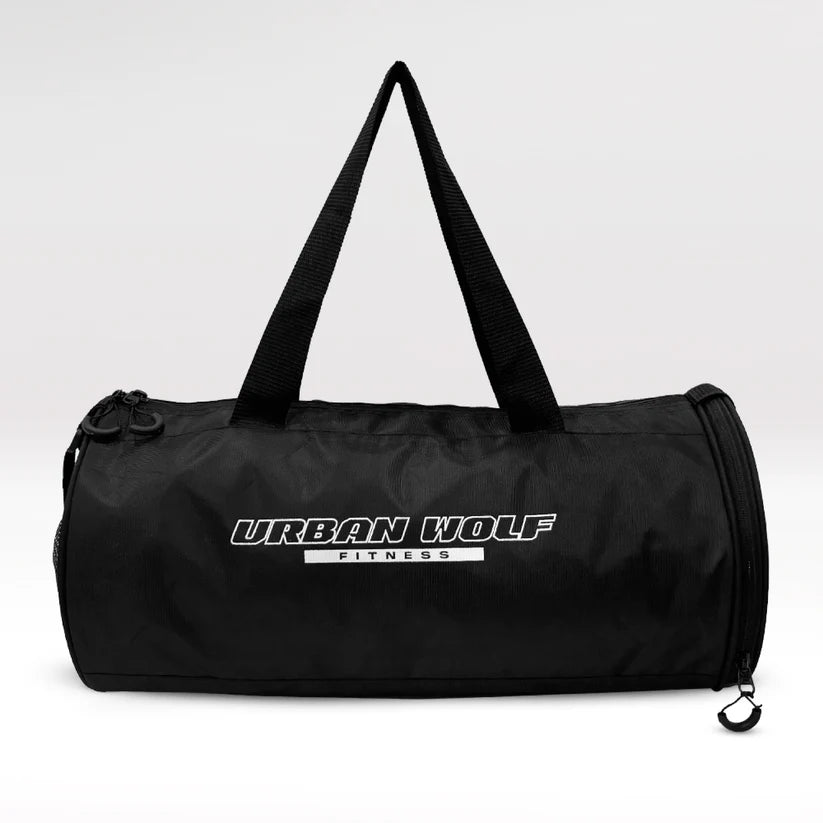 URBAN WOLF
FITNESS