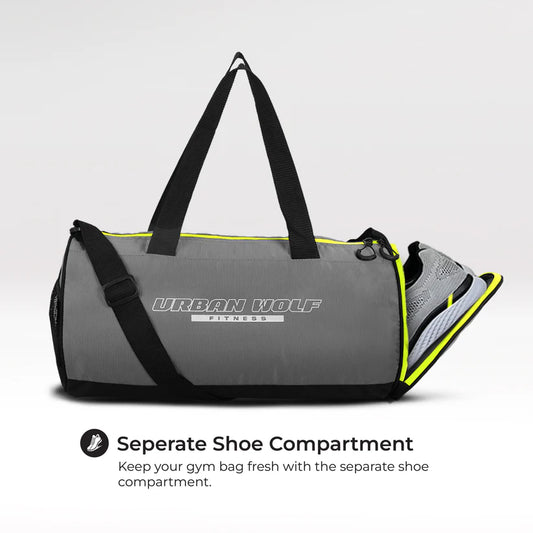 URBAN WOLF
FITNESS

Seperate Shoe Compartment

Keep your gym bag fresh with the separate shoe compartment.