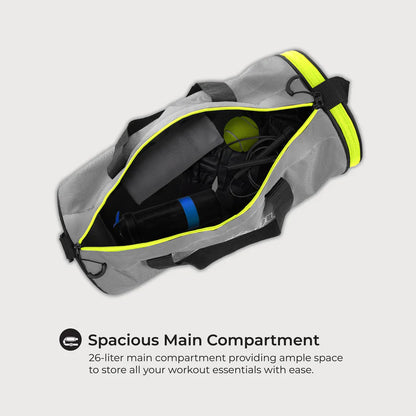 Spacious Main Compartment

26-liter main compartment providing ample space to store all your workout essentials with ease.