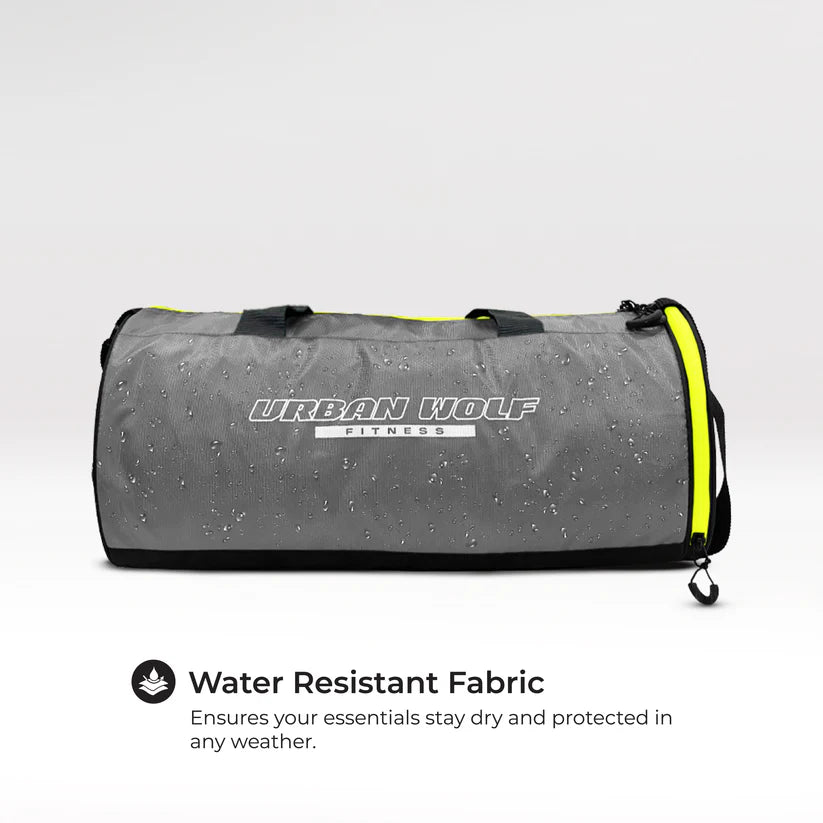 URBAN WOLF
FITNESS

Water Resistant Fabric
Ensures your essentials stay dry and protected in any weather.