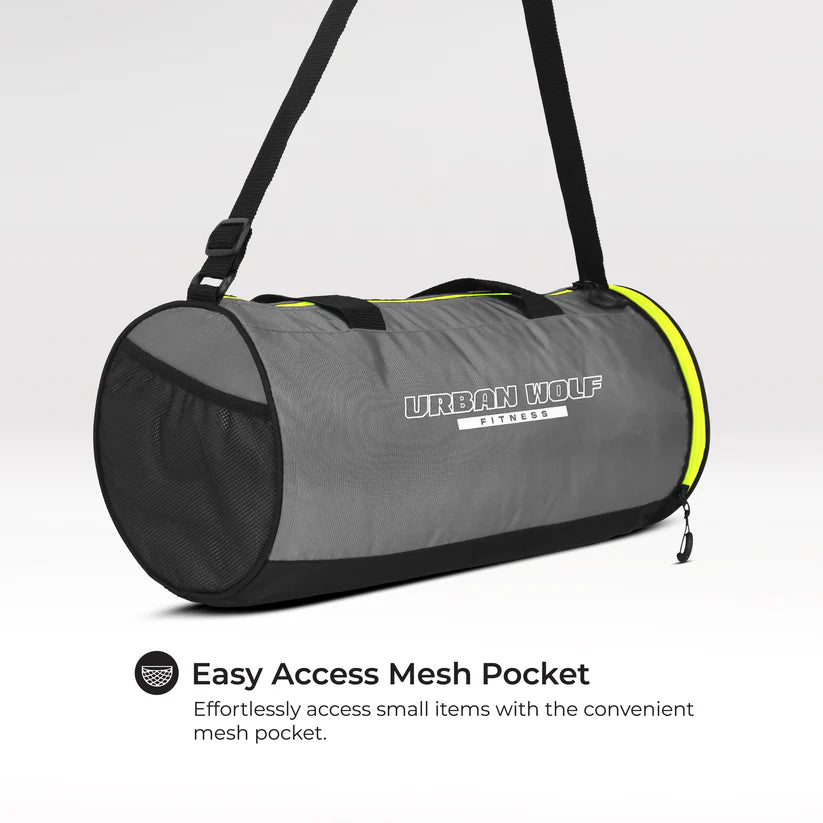 URBAN WOLF
FITNESS

Easy Access Mesh Pocket
Effortlessly access small items with the convenient mesh pocket.