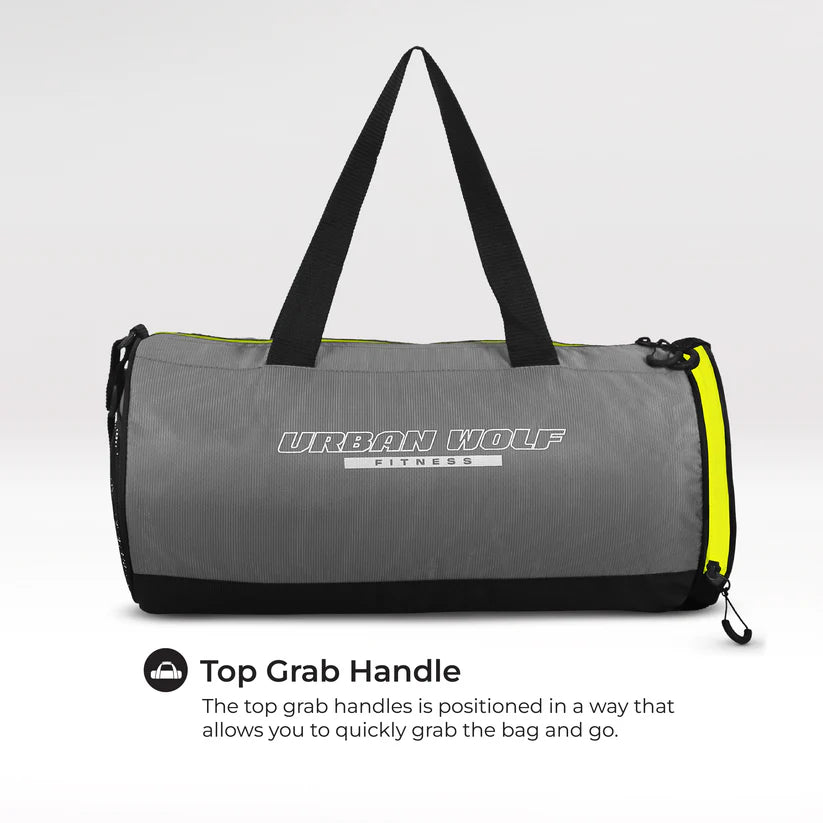 URBAN WOLF
FITNESS

Top Grab Handle
The top grab handles is positioned in a way that allows you to quickly grab the bag and go.