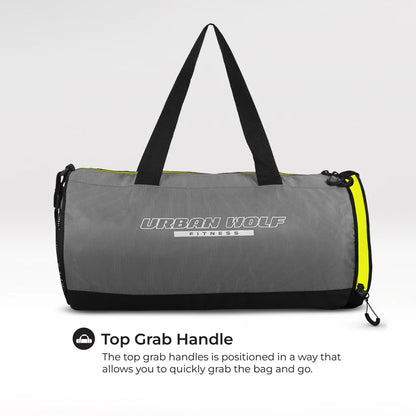 URBAN WOLF
FITNESS

Top Grab Handle

The top grab handles is positioned in a way that allows you to quickly grab the bag and go.