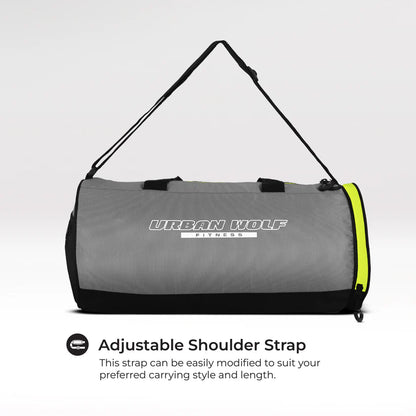 URBAN WOLF
FITNESS

Adjustable Shoulder Strap
This strap can be easily modified to suit your preferred carrying style and length.